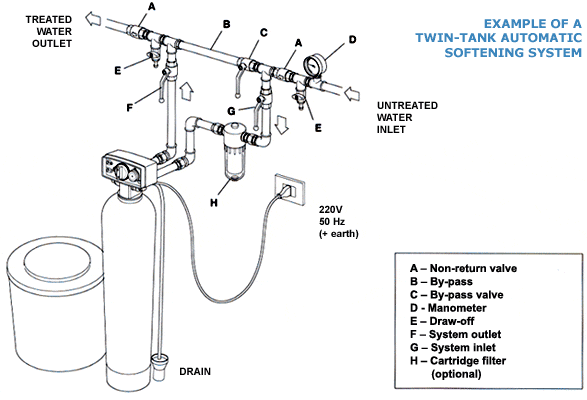 EXAMPLE OF A
TWIN-TANK AUTOMATIC
SOFTENING SYSTEM

TREATED
WATER
OUTLET

A

B

C

A

D

E

F

G

E

UNTREATED
WATER
INLET

H

220V
50 Hz
(+ earth)

DRAIN

A – Non-return valve
B – By-pass
C – By-pass valve
D - Manometer
E – Draw-off
F – System outlet
G – System inlet
H – Cartridge filter (optional)